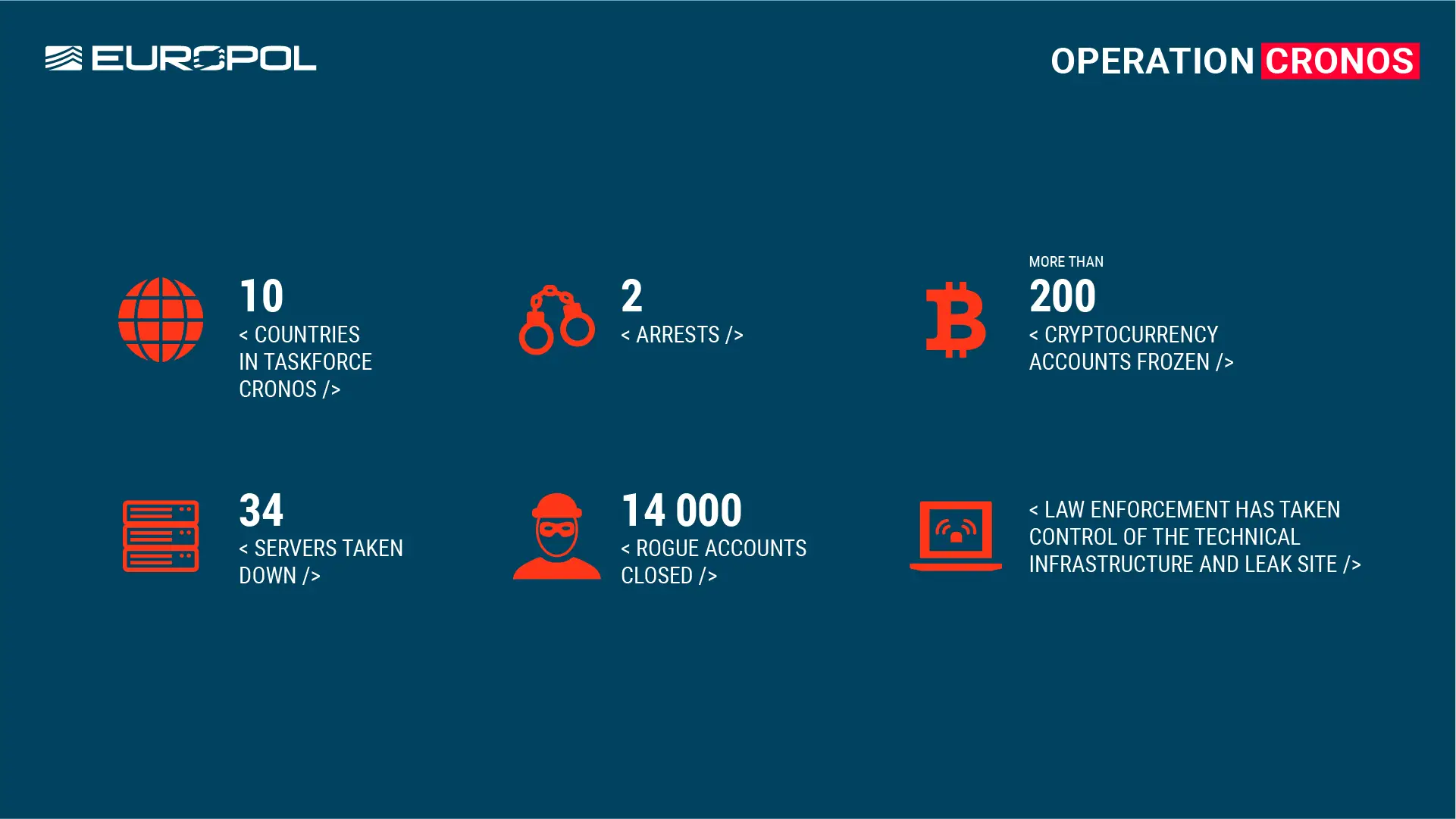 EUROPOL

OPERATION CRONOS

10
< COUNTRIES IN TASKFORCE CRONOS />

2
< ARRESTS />

MORE THAN
200
< CRYPTOCURRENCY ACCOUNTS FROZEN />

34
< SERVERS TAKEN DOWN />

14 000
< ROGUE ACCOUNTS CLOSED />

< LAW ENFORCEMENT HAS TAKEN CONTROL OF THE TECHNICAL INFRASTRUCTURE AND LEAK SITE />